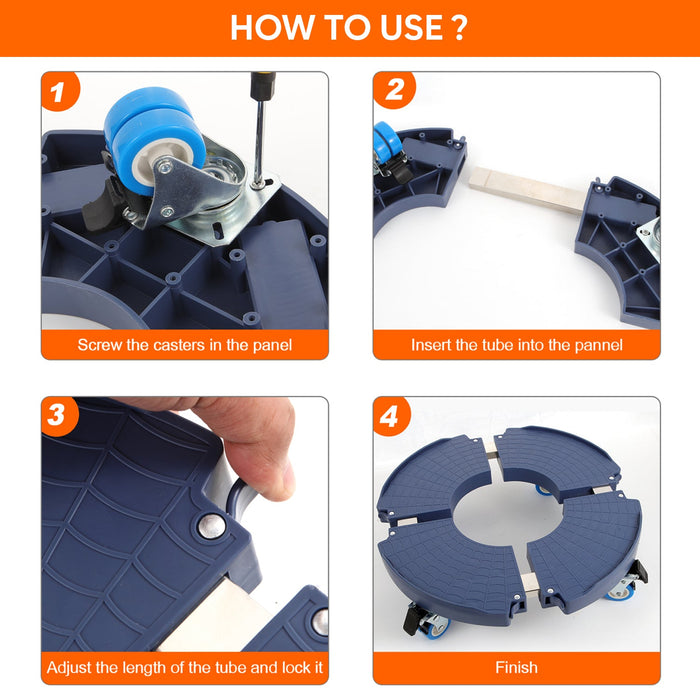 HOW TO USE ?

1

Screw the casters in the panel

2

Insert the tube into the pannel

3

Adjust the length of the tube and lock it

4

Finish