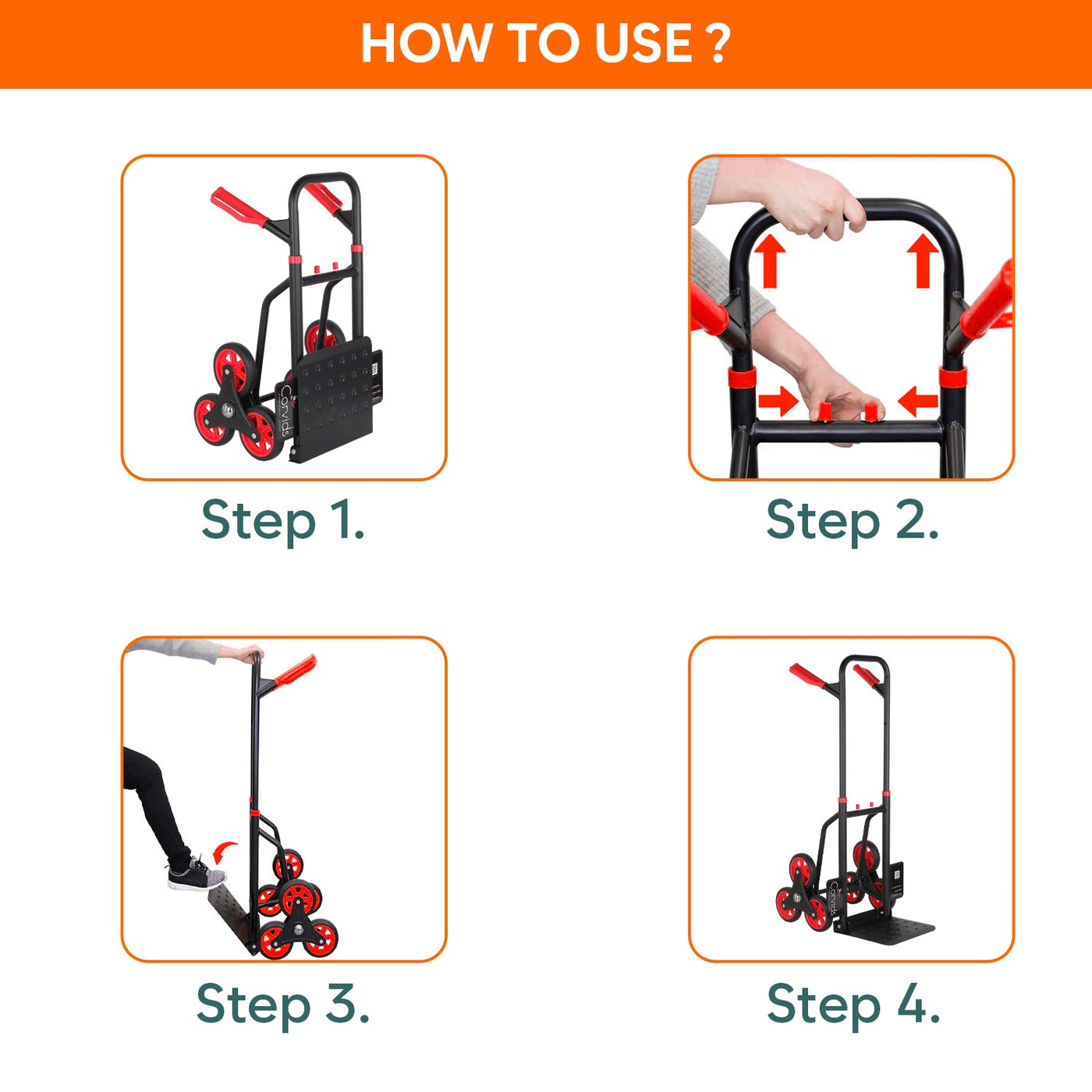 HOW TO USE ?

Corvids

Step 1.

Step 2.

Step 3.

Corvids

Step 4.