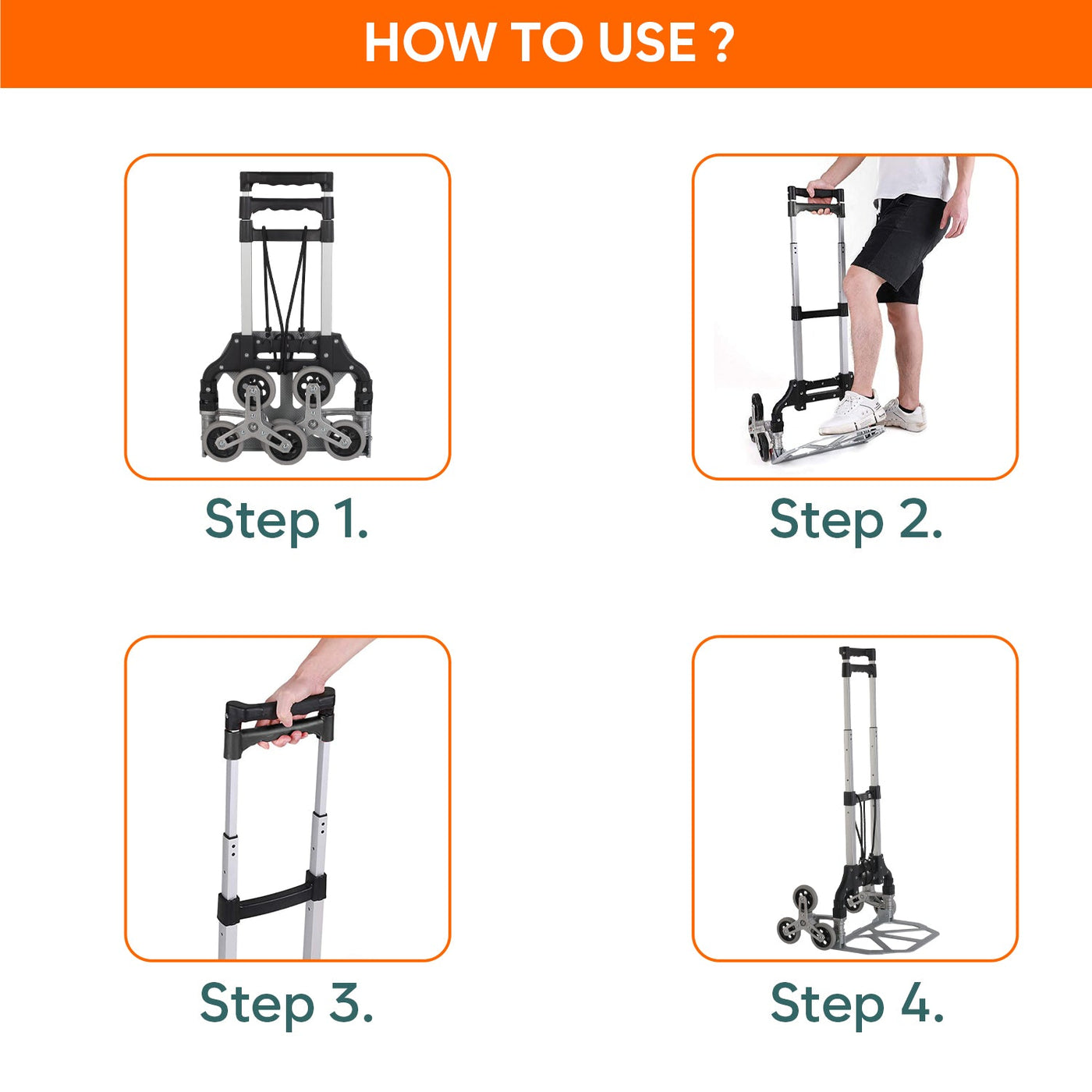 HOW TO USE ?

Step 1.

Step 2.

Step 3.

Step 4.