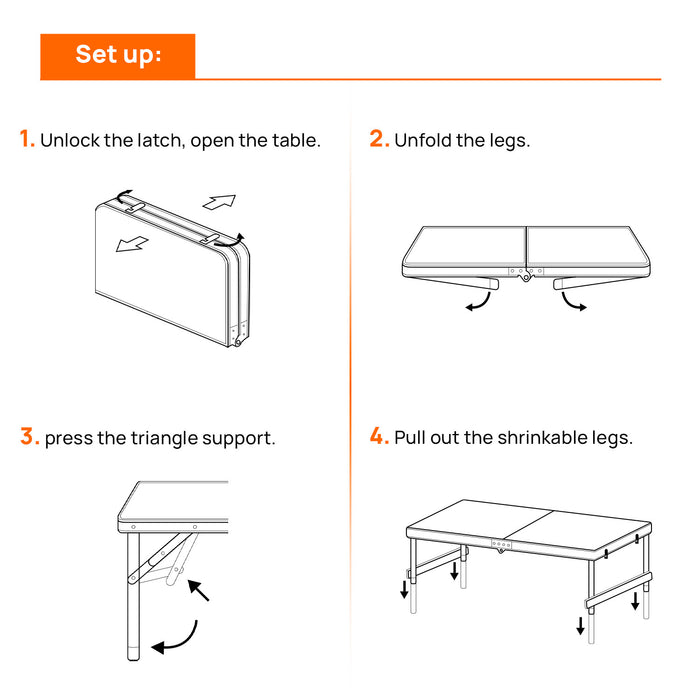 Set up:

1. Unlock the latch, open the table.

2. Unfold the legs.

3. press the triangle support.

4. Pull out the shrinkable legs.