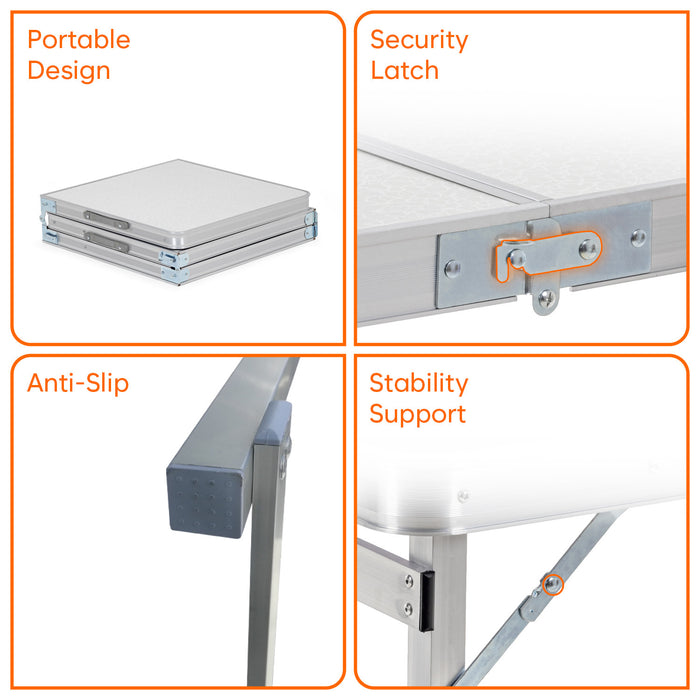 Portable Design

Security Latch

Anti-Slip

Stability Support