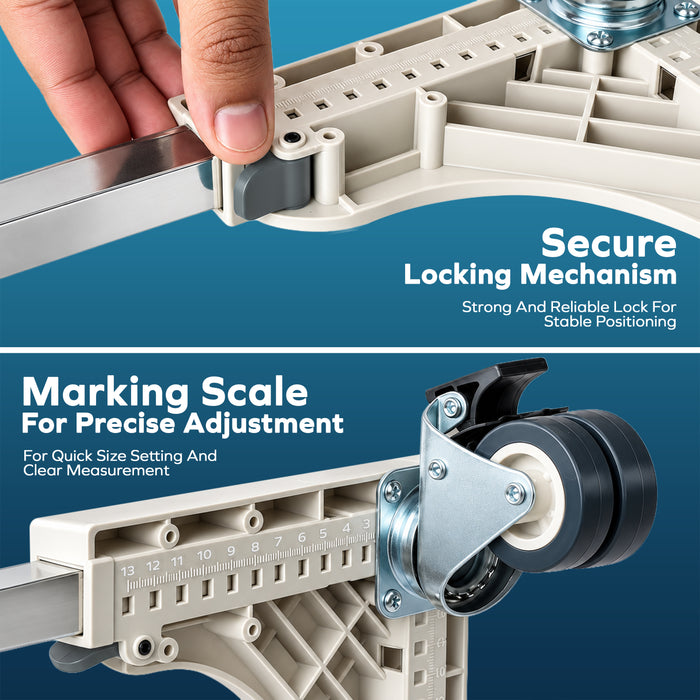 Secure
Locking Mechanism

Strong And Reliable Lock For
Stable Positioning

Marking Scale
For Precise Adjustment

For Quick Size Setting And
Clear Measurement

13 12 11 10 9 8 7 6 5 4 3