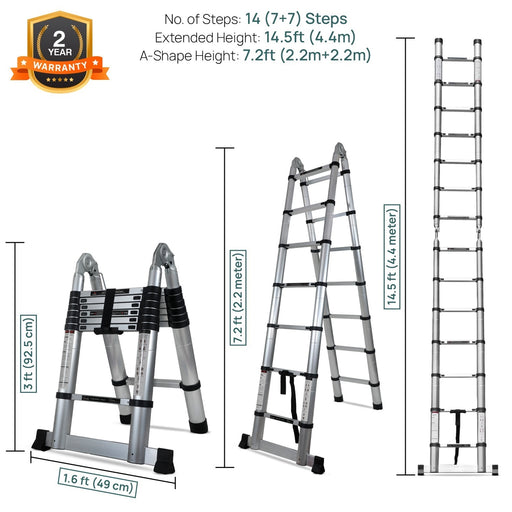 2 YEAR WARRANTY

No. of Steps: 14 (7+7) Steps
Extended Height: 14.5ft (4.4m)
A-Shape Height: 7.2ft (2.2m+2.2m)

3 ft (92.5 cm)

1.6 ft (49 cm)

7.2 ft (2.2 meter)

14.5 ft (4.4 meter)