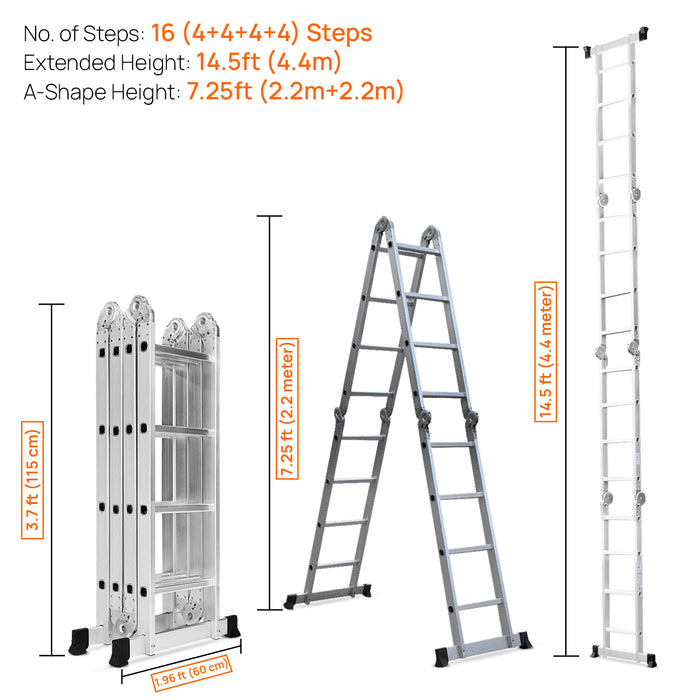 No. of Steps: 16 (4+4+4+4) Steps
Extended Height: 14.5ft (4.4m)
A-Shape Height: 7.25ft (2.2m+2.2m)

3.7 ft (115 cm)

1.96 ft (60 cm)

7.25 ft (2.2 meter)

14.5 ft (4.4 meter)