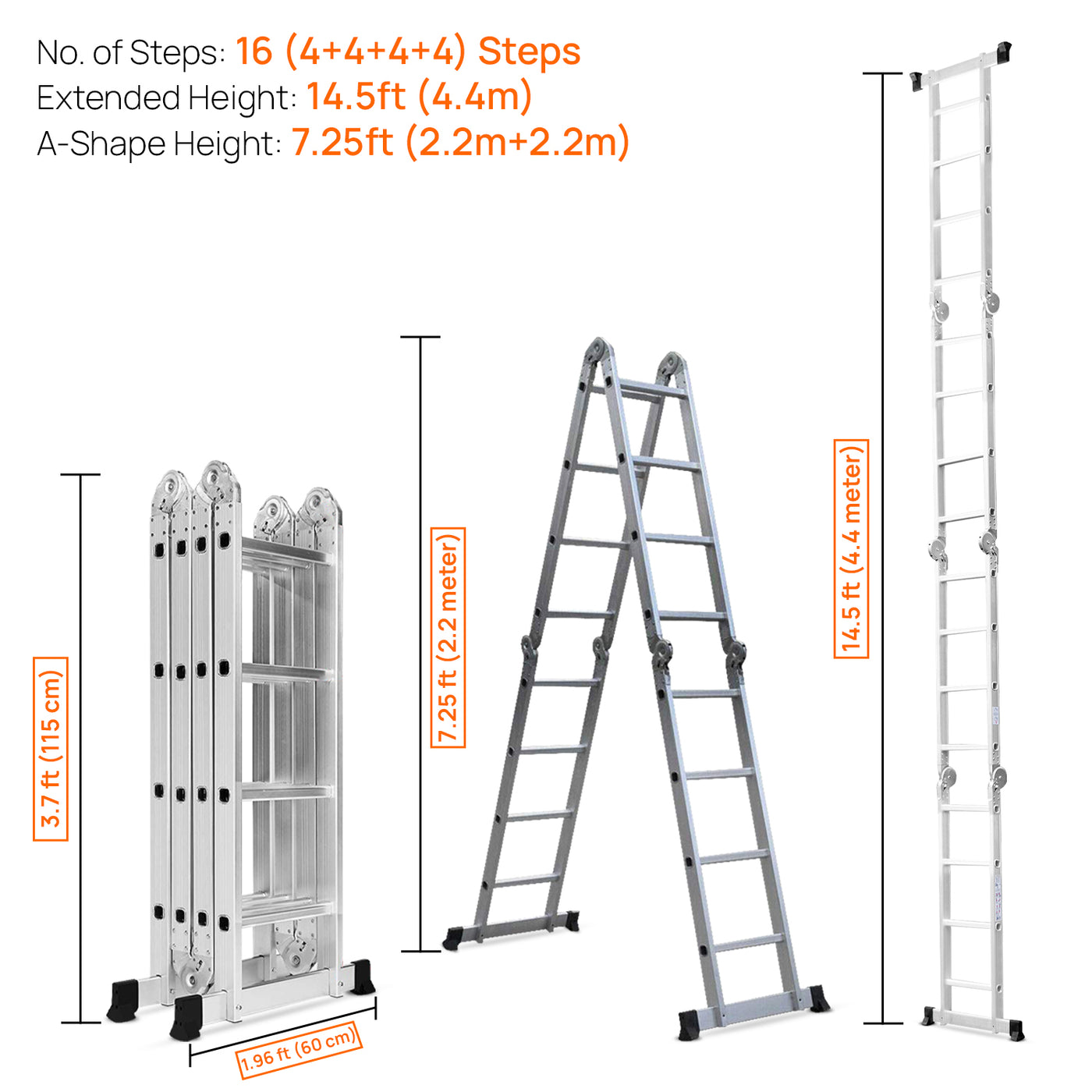 No. of Steps: 16 (4+4+4+4) Steps
Extended Height: 14.5ft (4.4m)
A-Shape Height: 7.25ft (2.2m+2.2m)

3.7 ft (115 cm)

1.96 ft (60 cm)

7.25 ft (2.2 meter)

14.5 ft (4.4 meter)