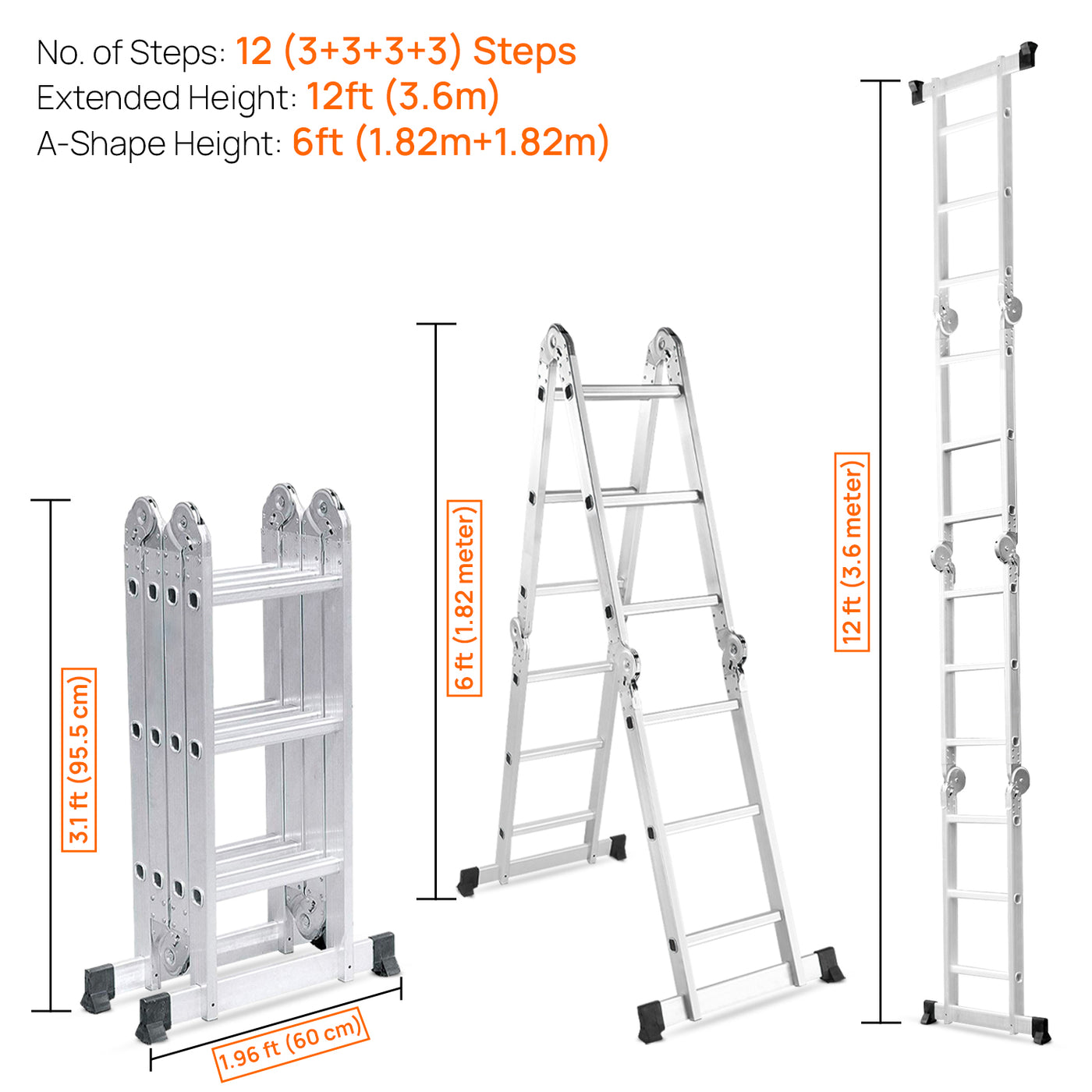 No. of Steps: 12 (3+3+3+3) Steps
Extended Height: 12ft (3.6m)
A-Shape Height: 6ft (1.82m+1.82m)

3.1 ft (95.5 cm)

1.96 ft (60 cm)

6 ft (1.82 meter)

12 ft (3.6 meter)