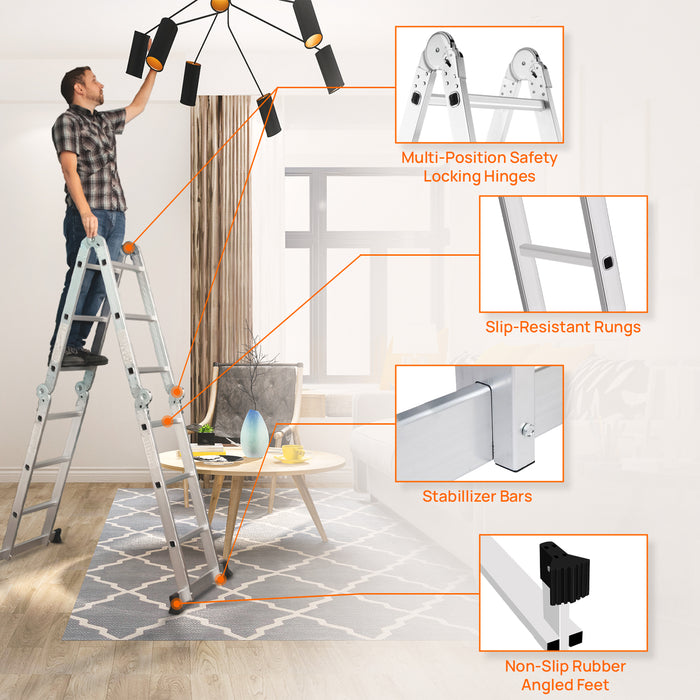 Multi-Position Safety Locking Hinges

Slip-Resistant Rungs

Stabillizer Bars

Non-Slip Rubber Angled Feet