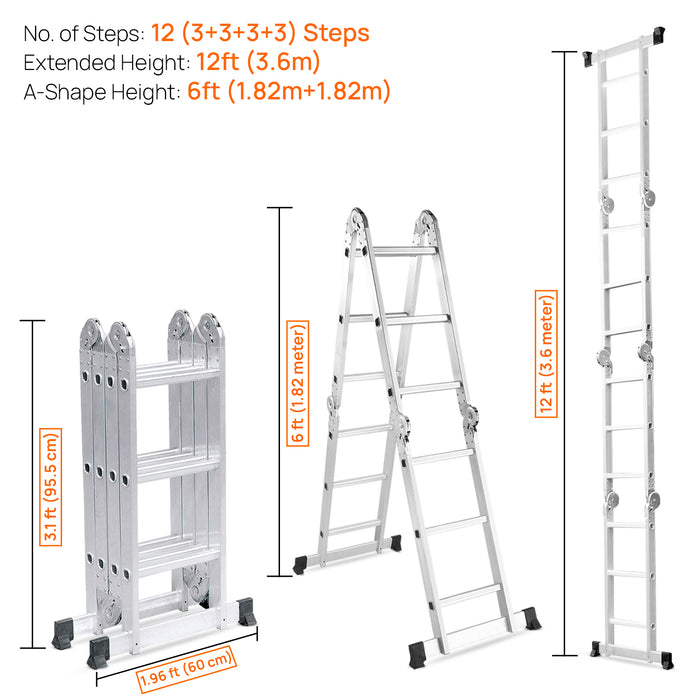 No. of Steps: 12 (3+3+3+3) Steps
Extended Height: 12ft (3.6m)
A-Shape Height: 6ft (1.82m+1.82m)

3.1 ft (95.5 cm)

1.96 ft (60 cm)

6 ft (1.82 meter)

12 ft (3.6 meter)